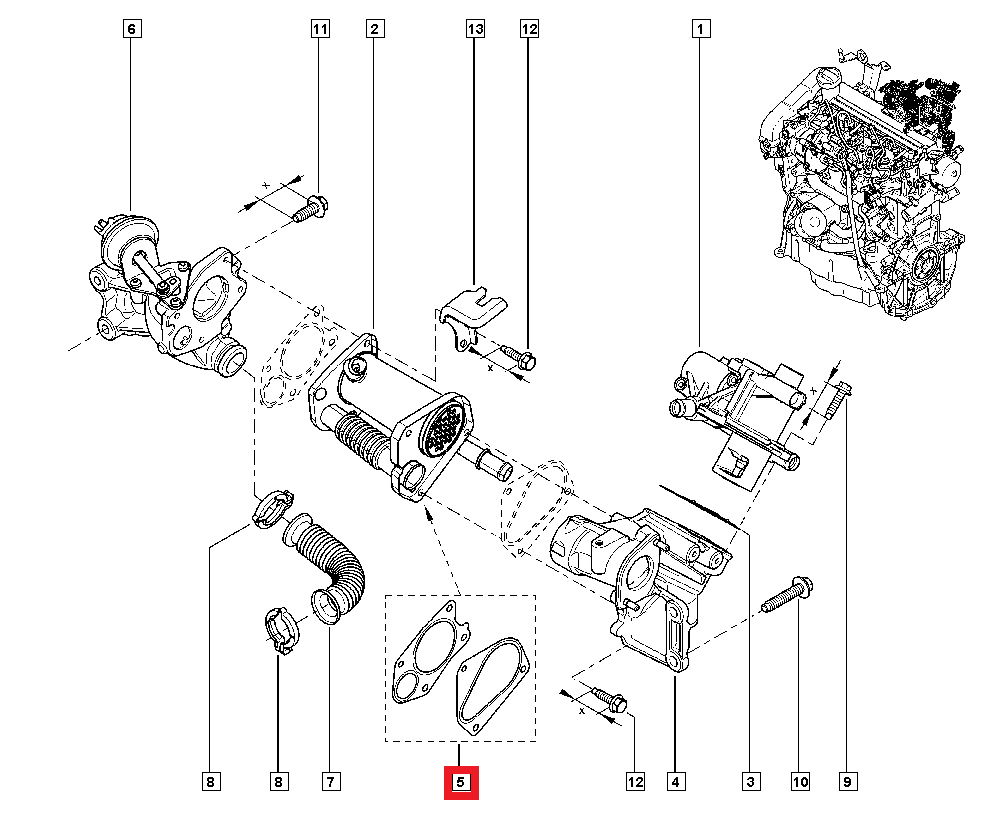 6
11
2
13
12
1
x
x
x
x
8
8
7
5
12
4
3
10
9